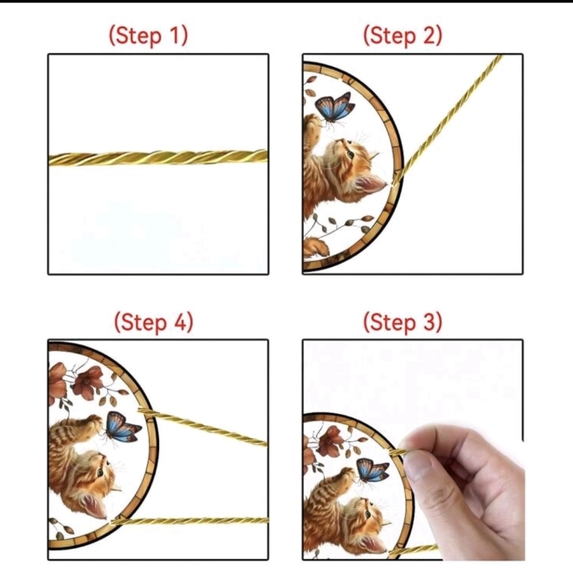 (Step 1)

(Step 2)

(Step 4)

(Step 3)